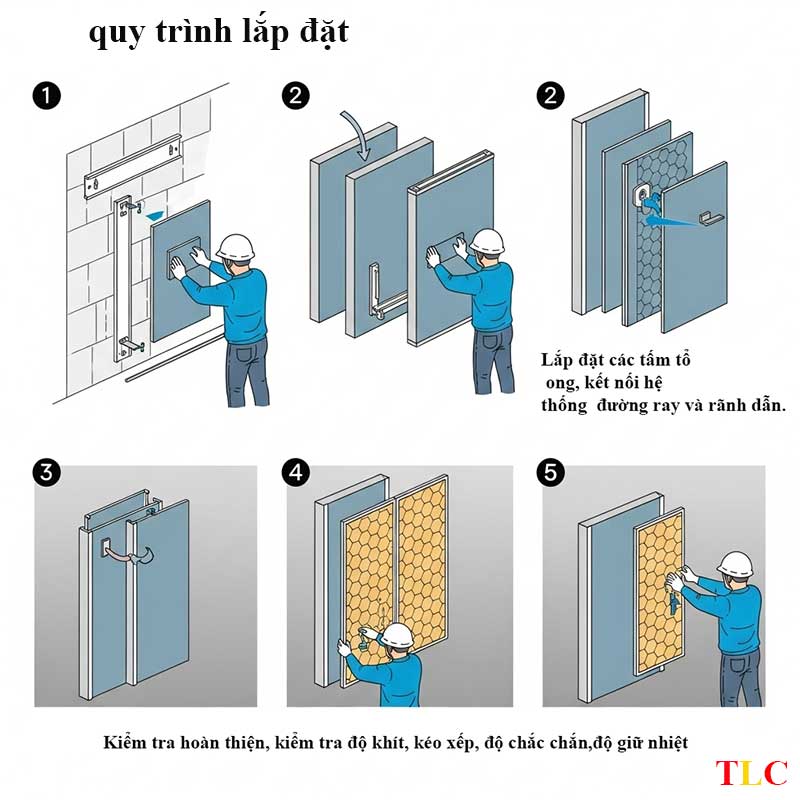 quy trình lắp đặt

1

2

2

Lắp đặt các tấm tổ ong, kết nối hệ thống  đường ray và rãnh dẫn.

3

4

5

Kiểm tra hoàn thiện, kiểm tra độ khít, kéo xếp, độ chắc chắn,độ giữ nhiệt

TLC